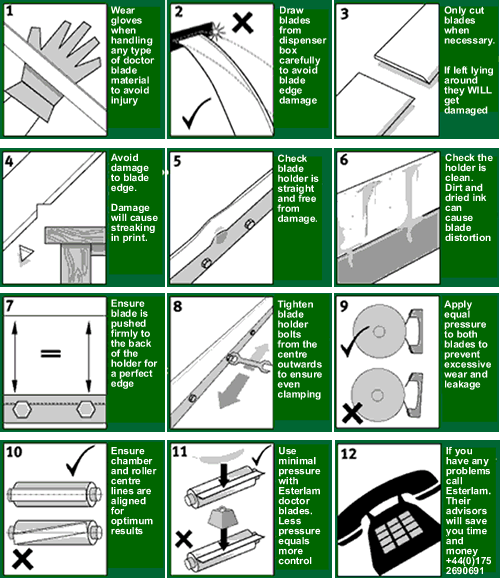 1
Wear gloves when handling any type of doctor blade material to avoid injury

2
Draw blades from dispenser box carefully to avoid blade edge damage

3
Only cut blades when necessary.

If left lying around they WILL get damaged

4
Avoid damage to blade edge.

Damage will cause streaking in print.

5
Check blade holder is straight and free from damage.

6
Check the holder is clean. Dirt and dried ink can cause blade distortion

7
=
Ensure blade is pushed firmly to the back of the holder for a perfect edge

8
Tighten blade holder bolts from the centre outwards to ensure even clamping

9
Apply equal pressure to both blades to prevent excessive wear and leakage

10
Ensure chamber and roller centre lines are aligned for optimum results

11
Use minimal pressure with Esterlam doctor blades. Less pressure equals more control

12
If you have any problems call Esterlam. Their advisors will save you time and money +44(0)175 2690691